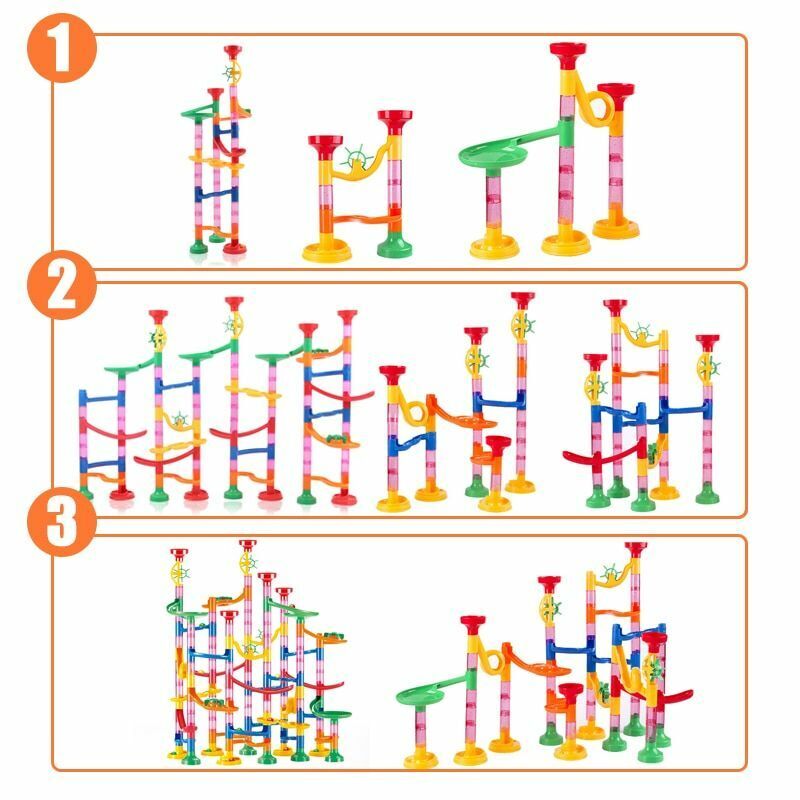 1

2

3